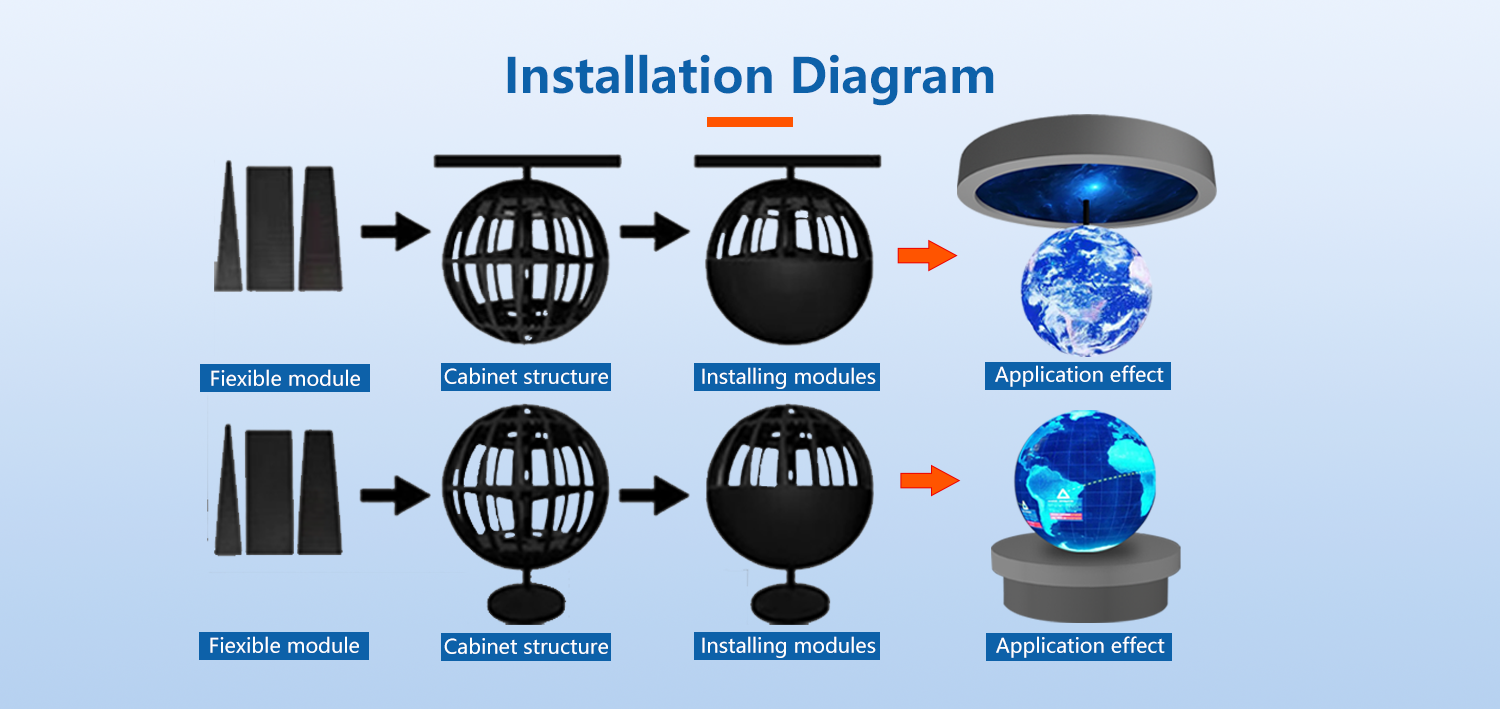 Installation Diagram

Fiexible module

Cabinet structure

Installing modules

Application effect

Fiexible module

Cabinet structure

Installing modules

Application effect